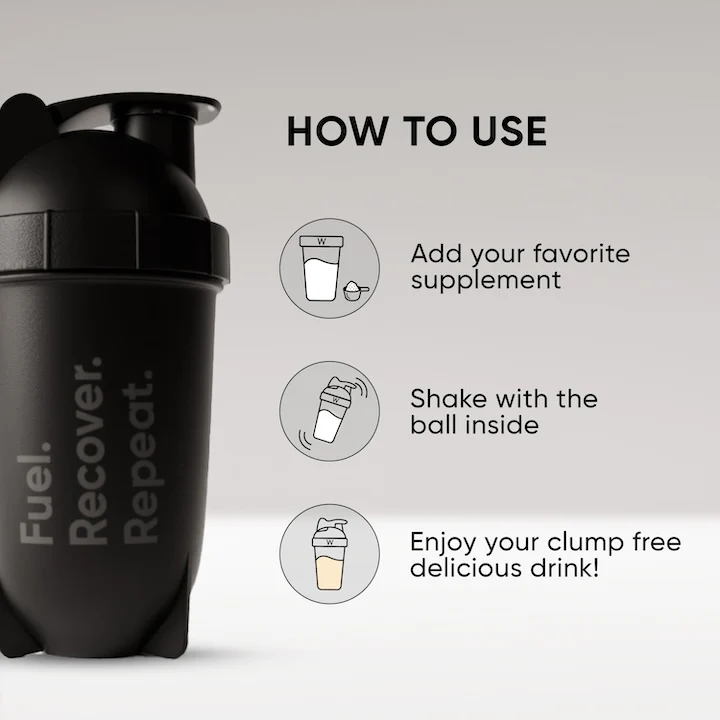 Fuel.
Recover.
Repeat.

HOW TO USE

W

Add your favorite supplement

W

Shake with the ball inside

W

Enjoy your clump free delicious drink!